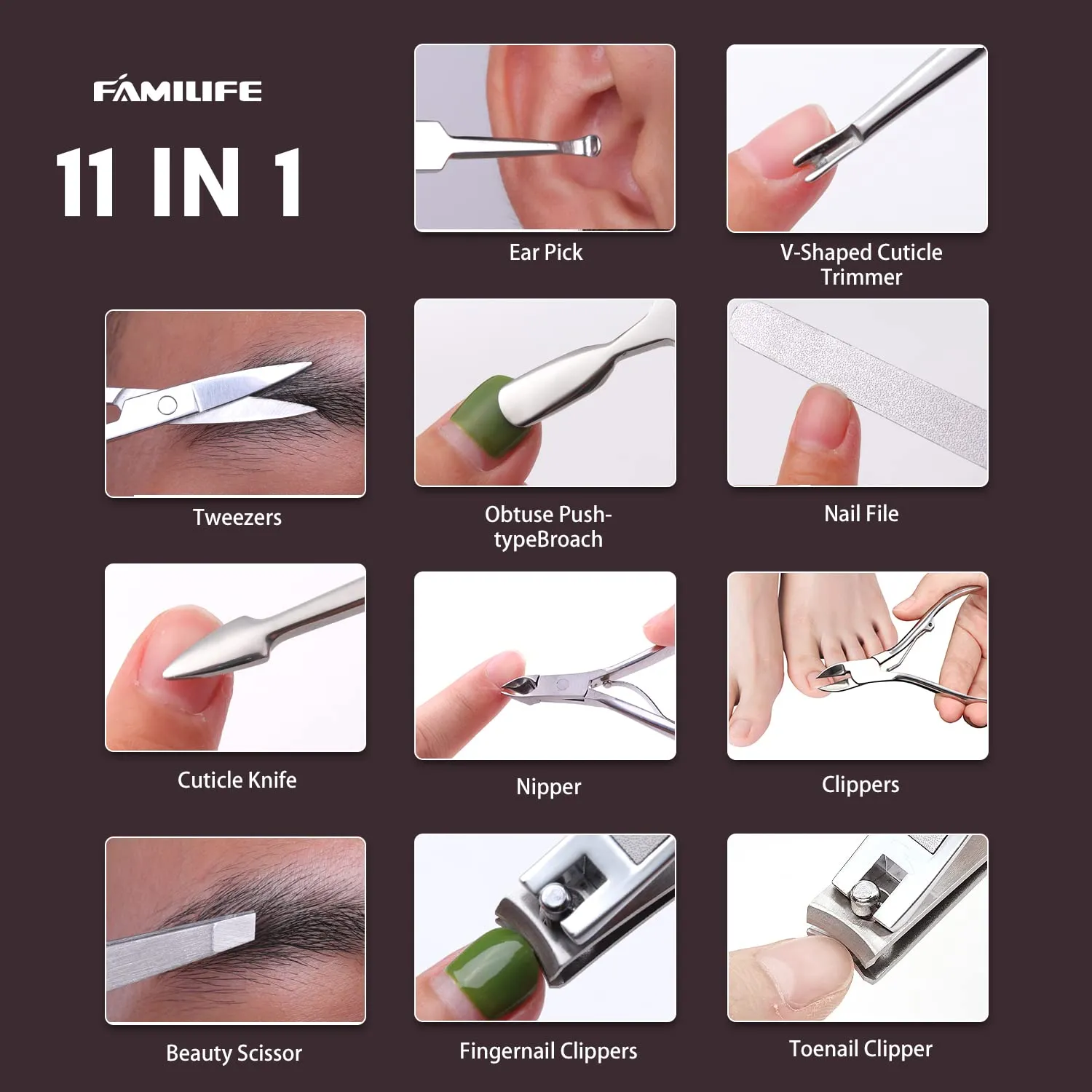 FAMILIFE

11 IN 1

Ear Pick

V-Shaped Cuticle Trimmer

Tweezers

Obtuse Push-typeBroach

Nail File

Cuticle Knife

Nipper

Clippers

Beauty Scissor

Fingernail Clippers

Toenail Clipper